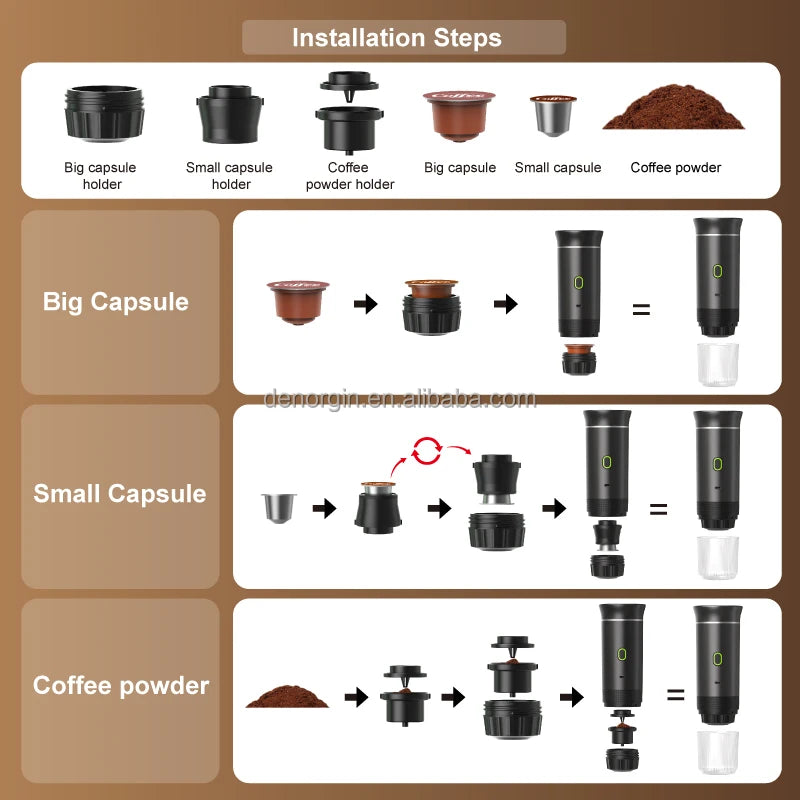 Installation Steps

Big capsule holder

Small capsule holder

Coffee powder holder

Coffee

Big capsule

Coffee

Small capsule

Coffee powder

Big Capsule

Coffee

=

denorgin.en.alibaba.com

Small Capsule

=

Coffee powder

=