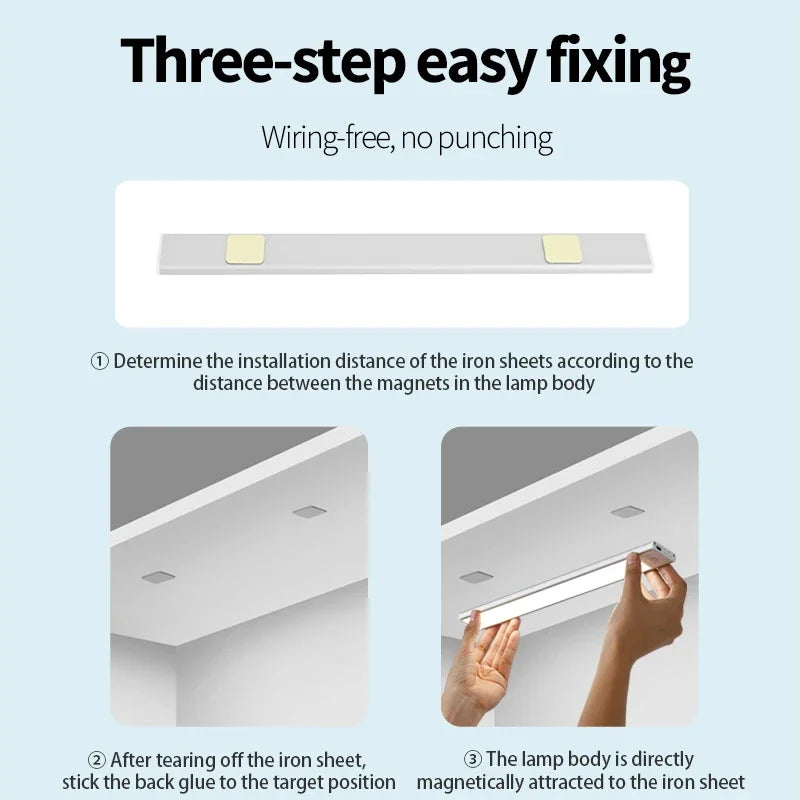 Three-step easy fixing

Wiring-free, no punching

① Determine the installation distance of the iron sheets according to the distance between the magnets in the lamp body

② After tearing off the iron sheet, stick the back glue to the target position

③ The lamp body is directly magnetically attracted to the iron sheet