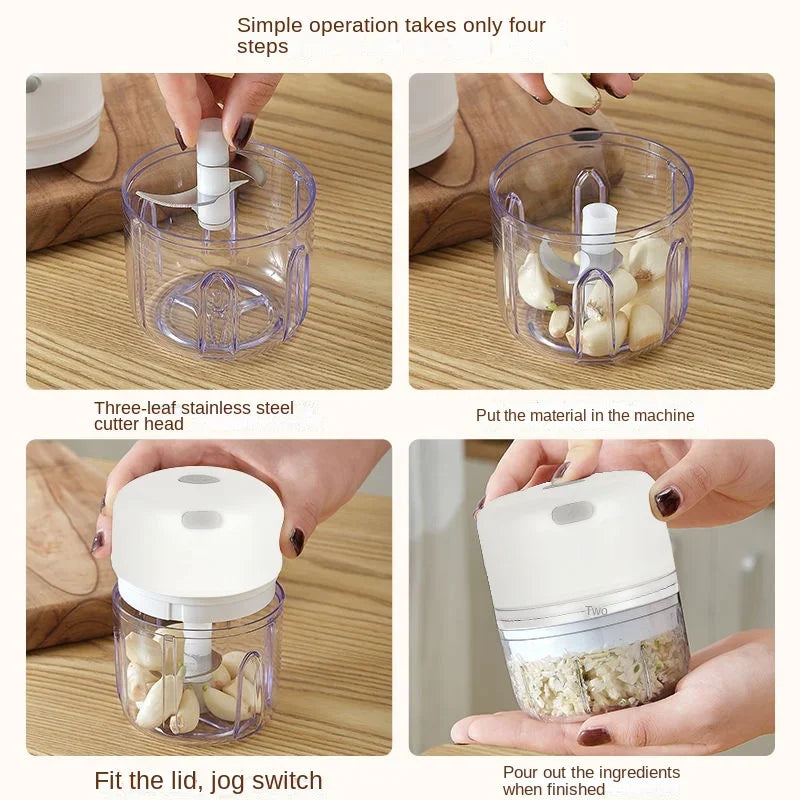 Simple operation takes only four steps

Three-leaf stainless steel cutter head

Put the material in the machine

Two

Fit the lid, jog switch

Pour out the ingredients when finished